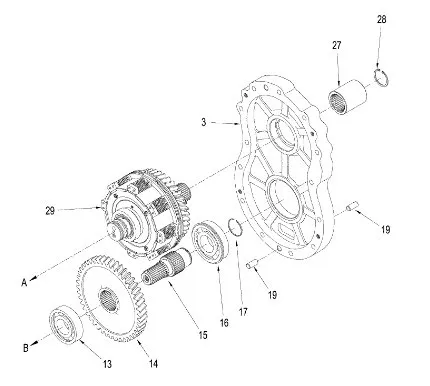 28
27
3
29
19
A
19
17
16
15
B
13
14