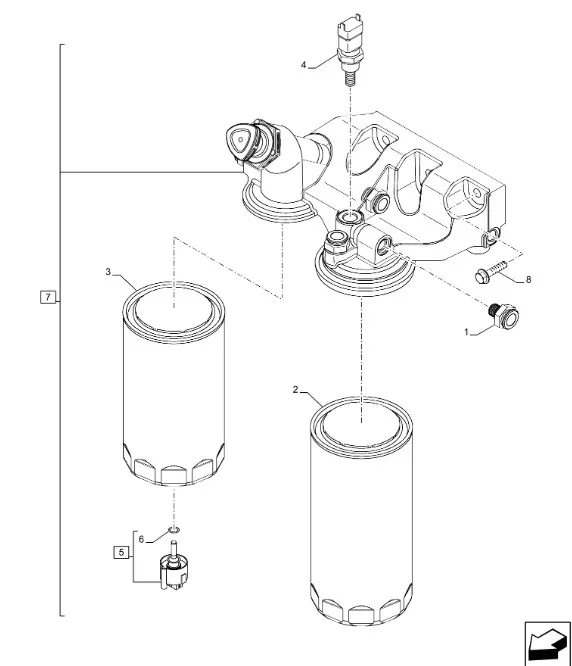 4
7
3
8
1
2
6
5